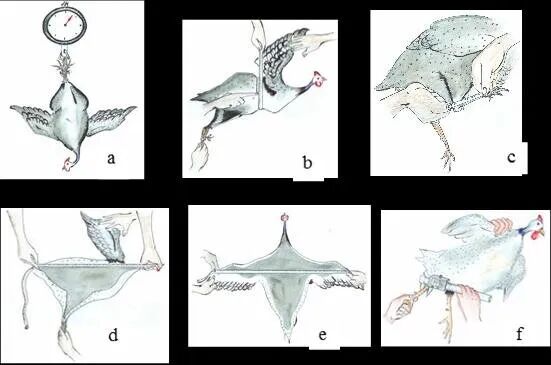 a

b

c

d

e

f